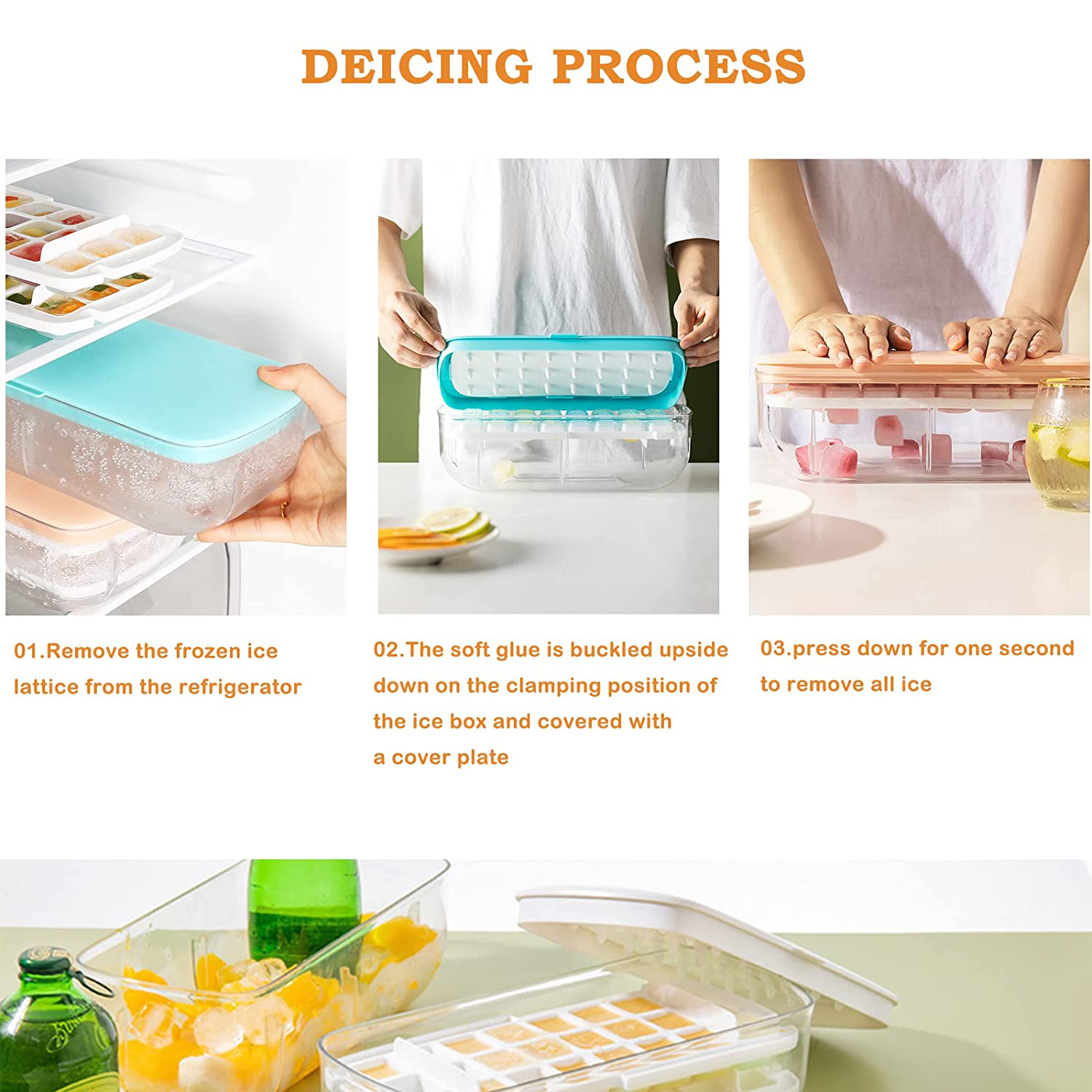 DEICING PROCESS

01.Remove the frozen ice lattice from the refrigerator

02.The soft glue is buckled upside down on the clamping position of the ice box and covered with a cover plate

03.press down for one second to remove all ice