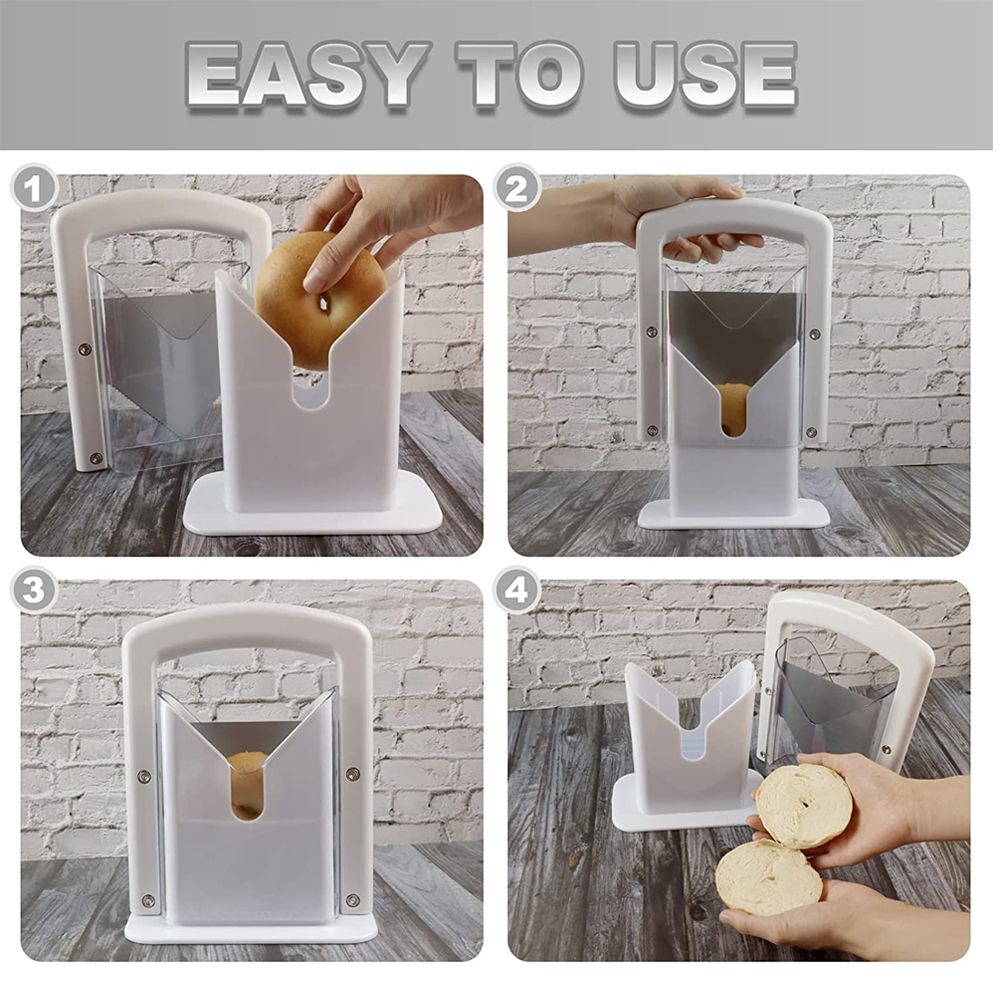 EASY TO USE

1

2

3

4