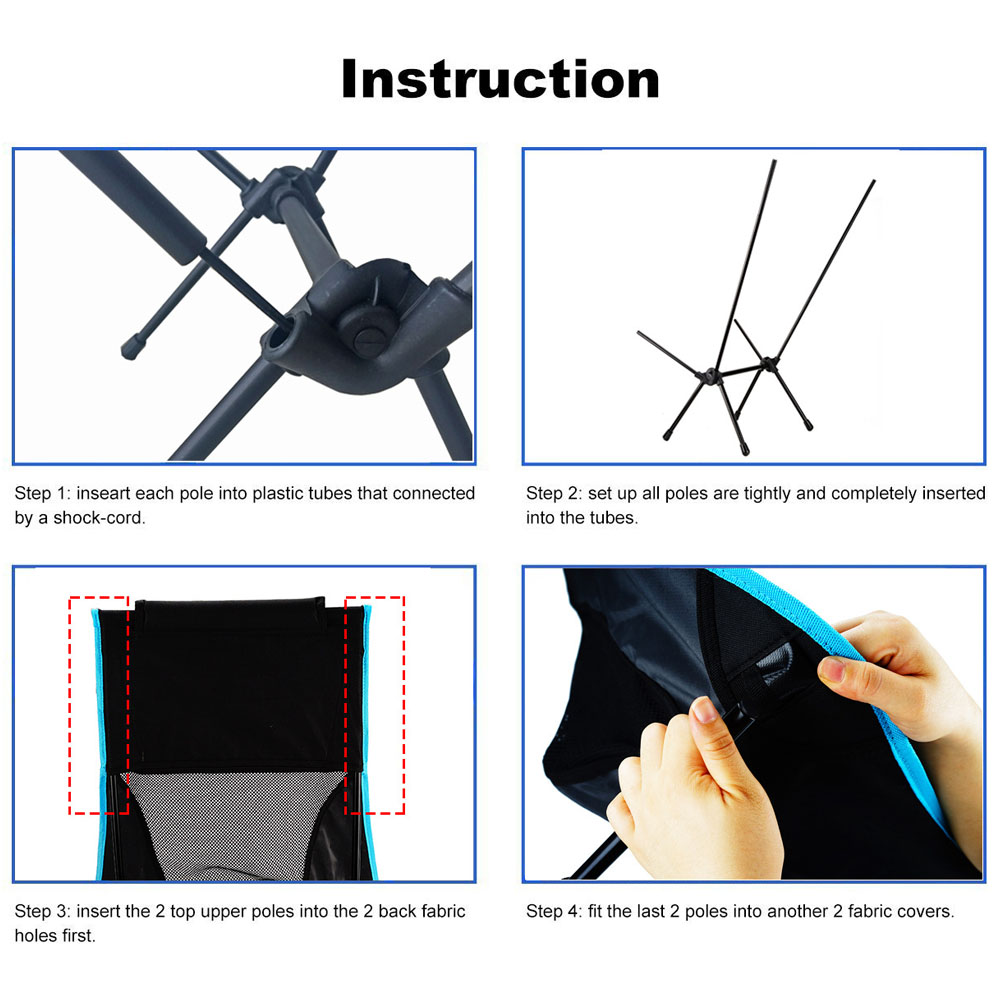 Instruction

Step 1: inseart each pole into plastic tubes that connected by a shock-cord.

Step 2: set up all poles are tightly and completely inserted into the tubes.

Step 3: insert the 2 top upper poles into the 2 back fabric holes first.

Step 4: fit the last 2 poles into another 2 fabric covers.