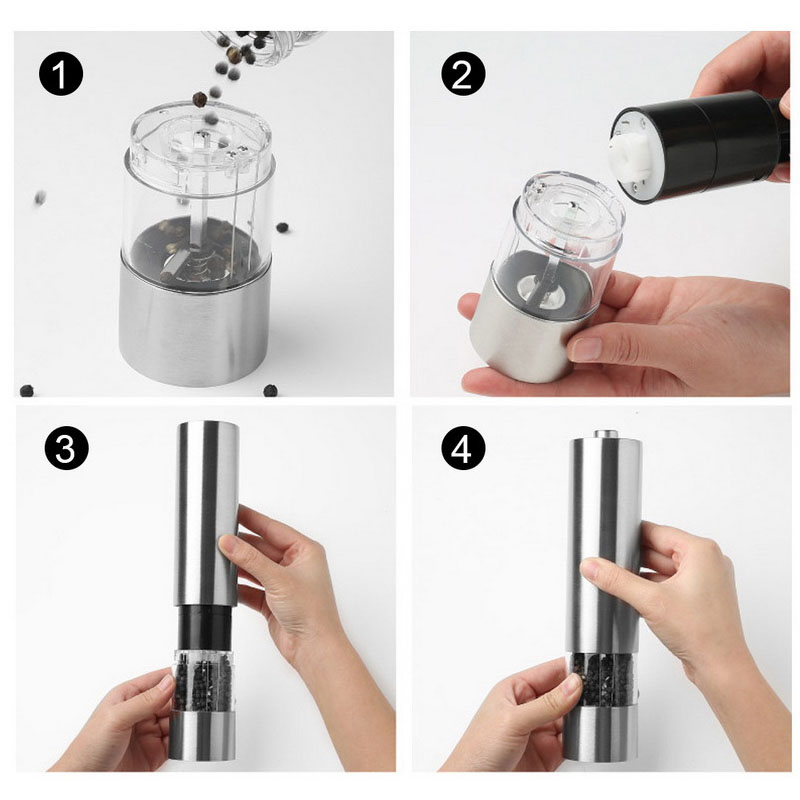 1
2
3
4