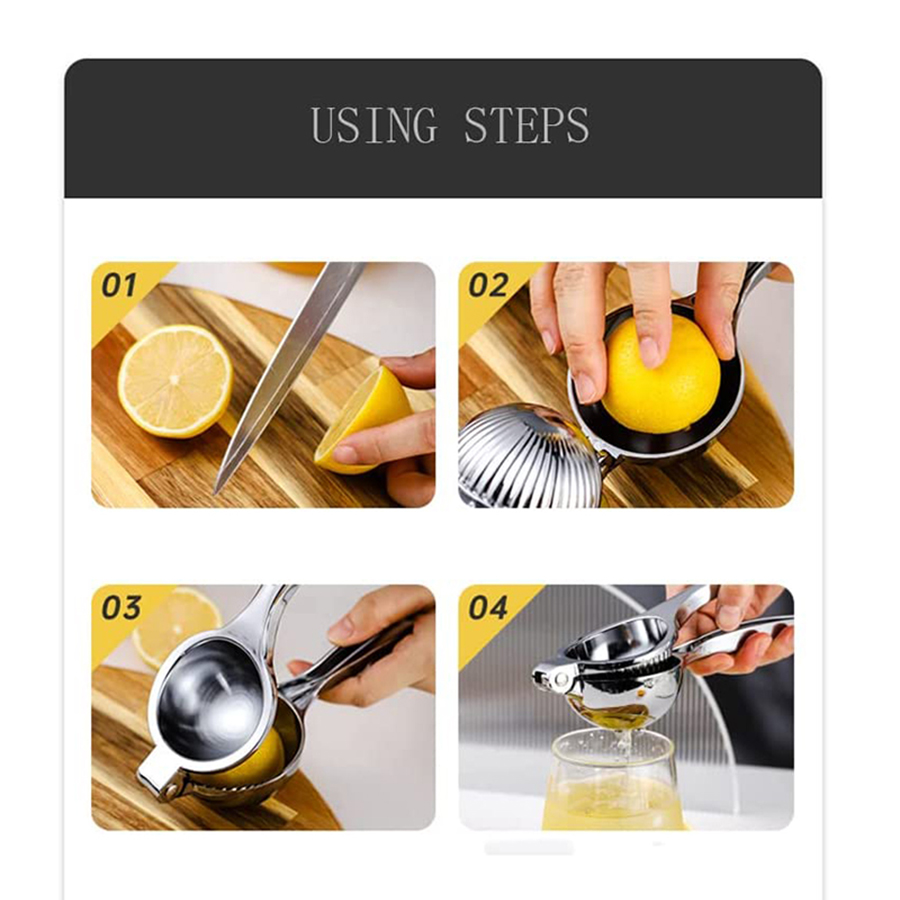 USING STEPS

01

02

03

04