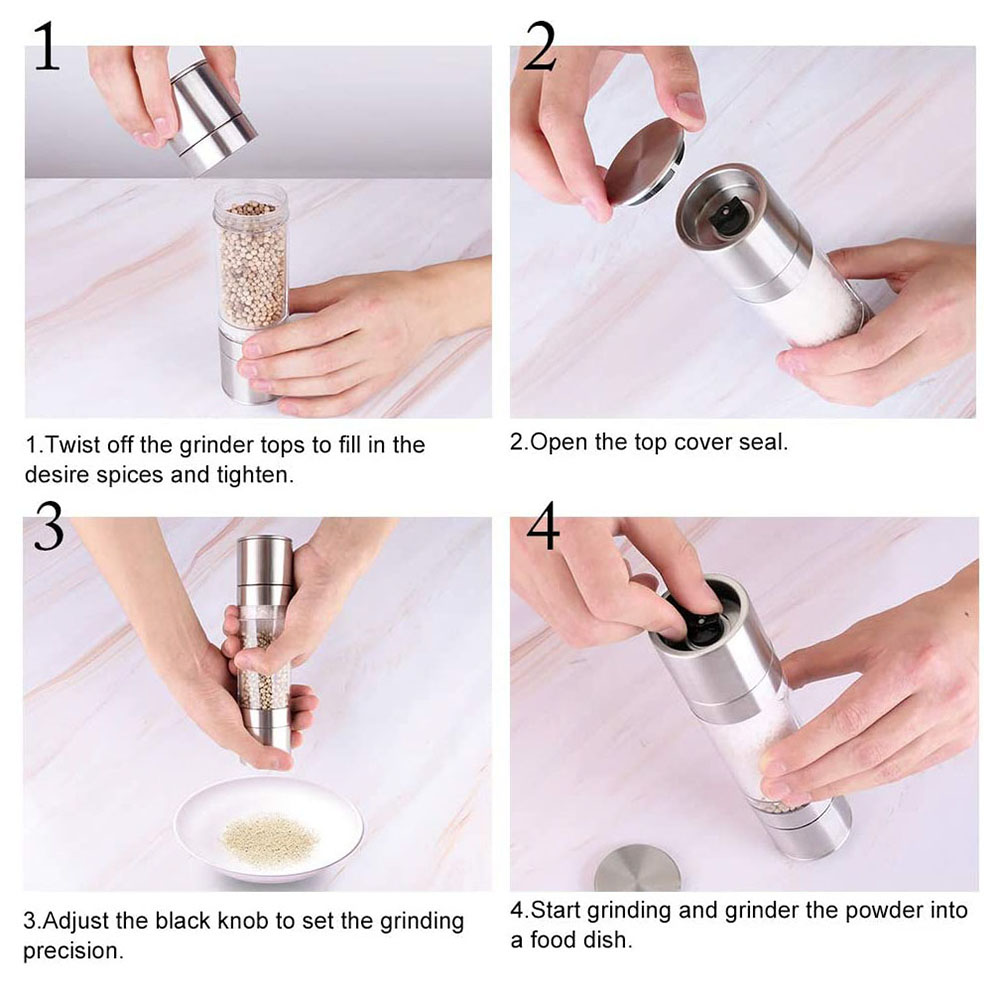 1

1.Twist off the grinder tops to fill in the desire spices and tighten.

2

2.Open the top cover seal.

3

3.Adjust the black knob to set the grinding precision.

4

4.Start grinding and grinder the powder into a food dish.