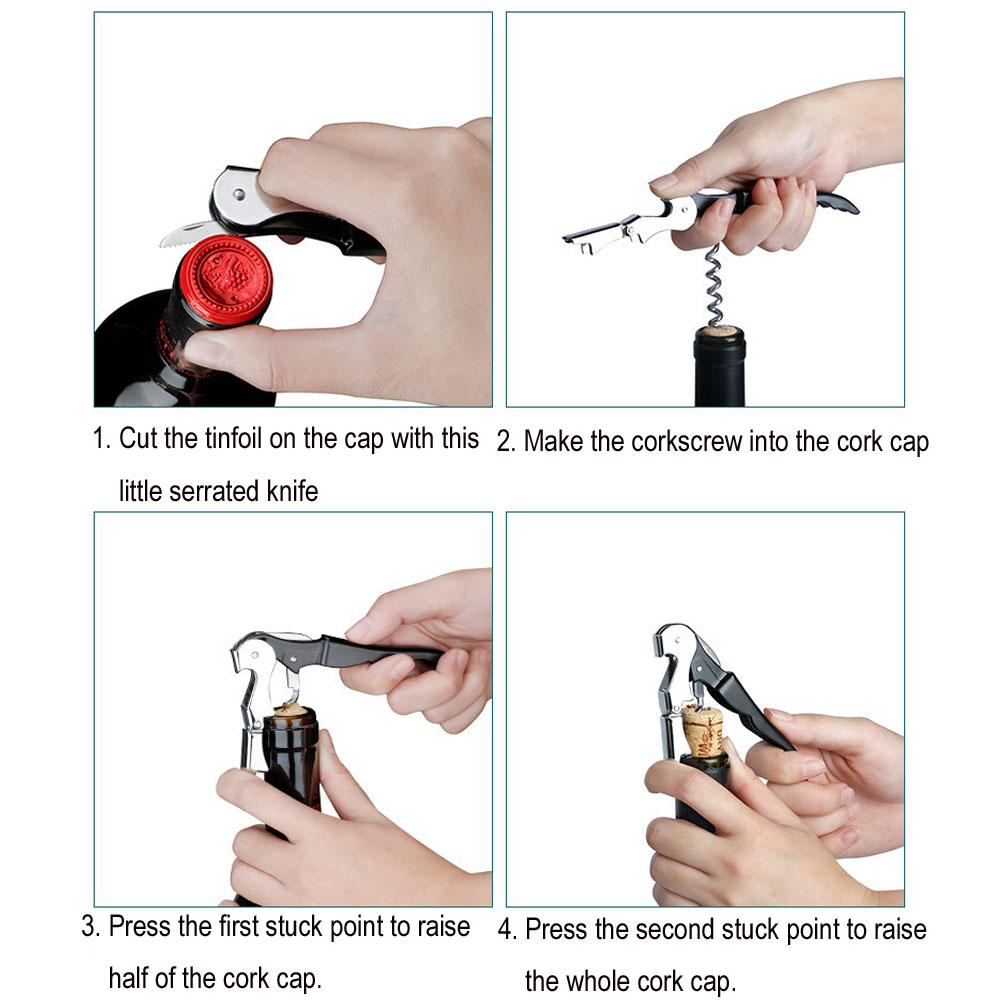 1. Cut the tinfoil on the cap with this little serrated knife

2. Make the corkscrew into the cork cap

3. Press the first stuck point to raise half of the cork cap.

4. Press the second stuck point to raise the whole cork cap.