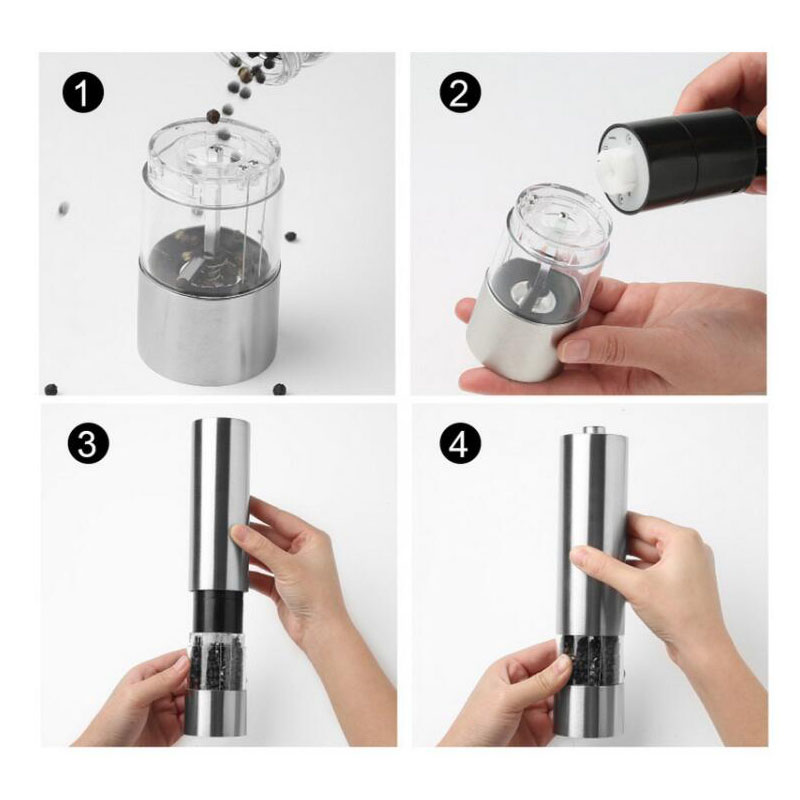 1

2

3

4